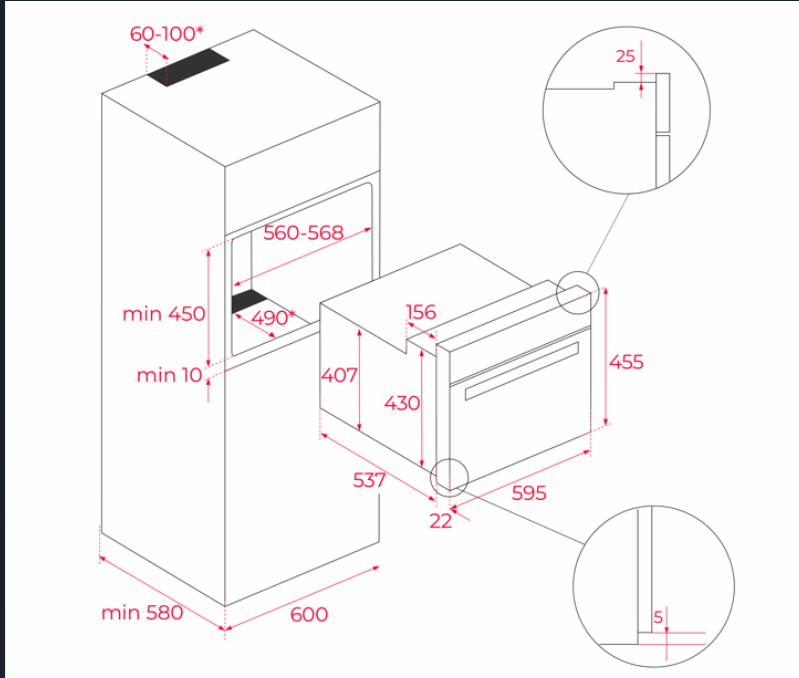 60-100*

25

560-568

min 450

490*

156

min 10

407

430

455

537

595

22

min 580

600

5