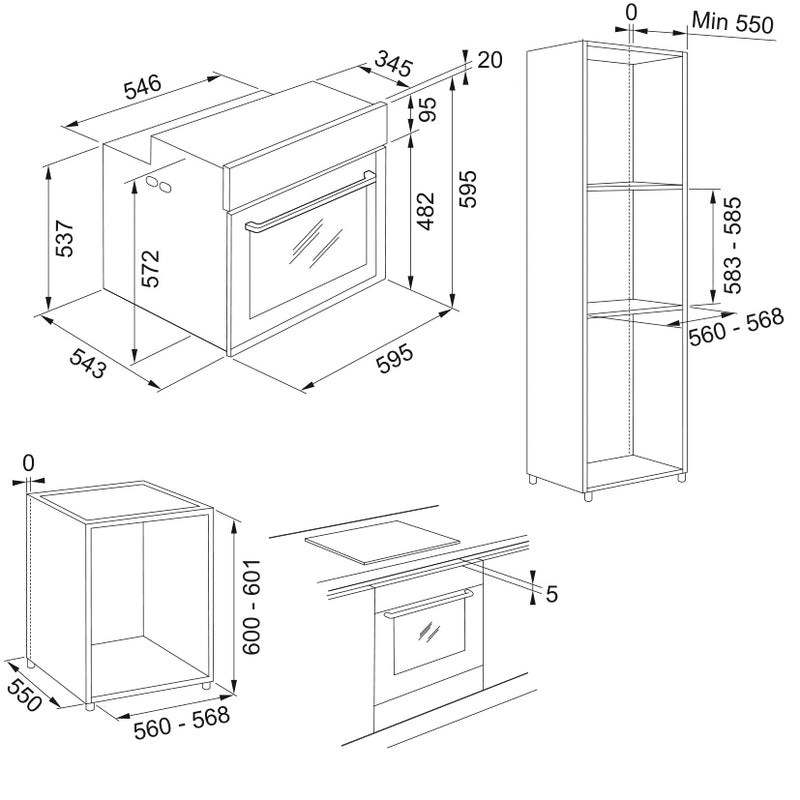 546
345
20
95
537
572
482
595
543
595
0
Min 550
583 - 585
560 - 568
0
600 - 601
550
560 - 568
5