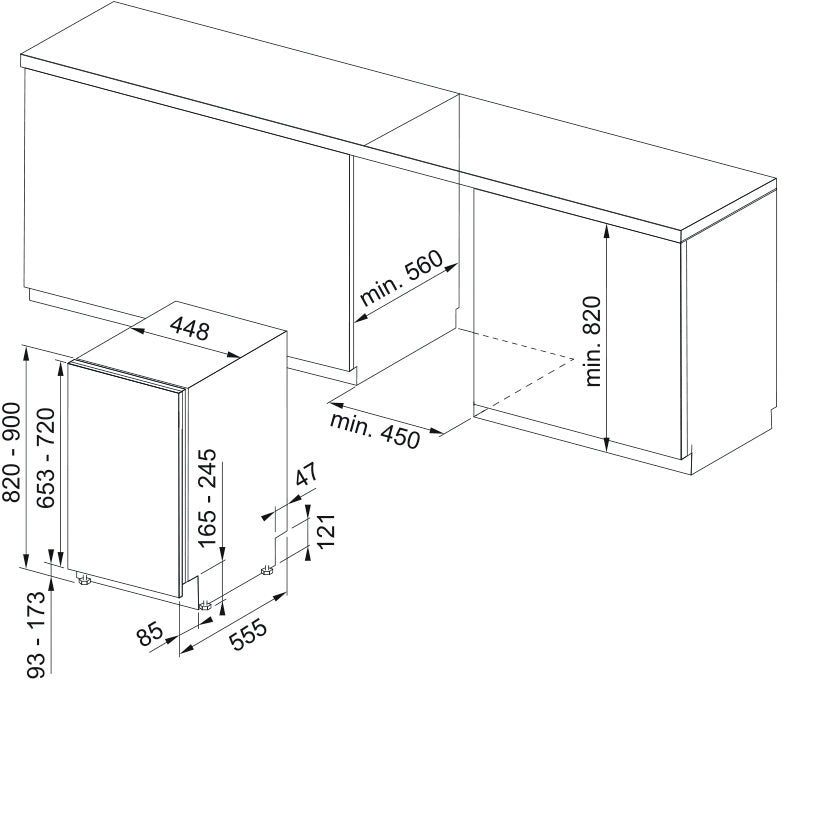 min. 560
min. 820
448
min. 450
820 - 900
653 - 720
165 - 245
47
121
93 - 173
85
555