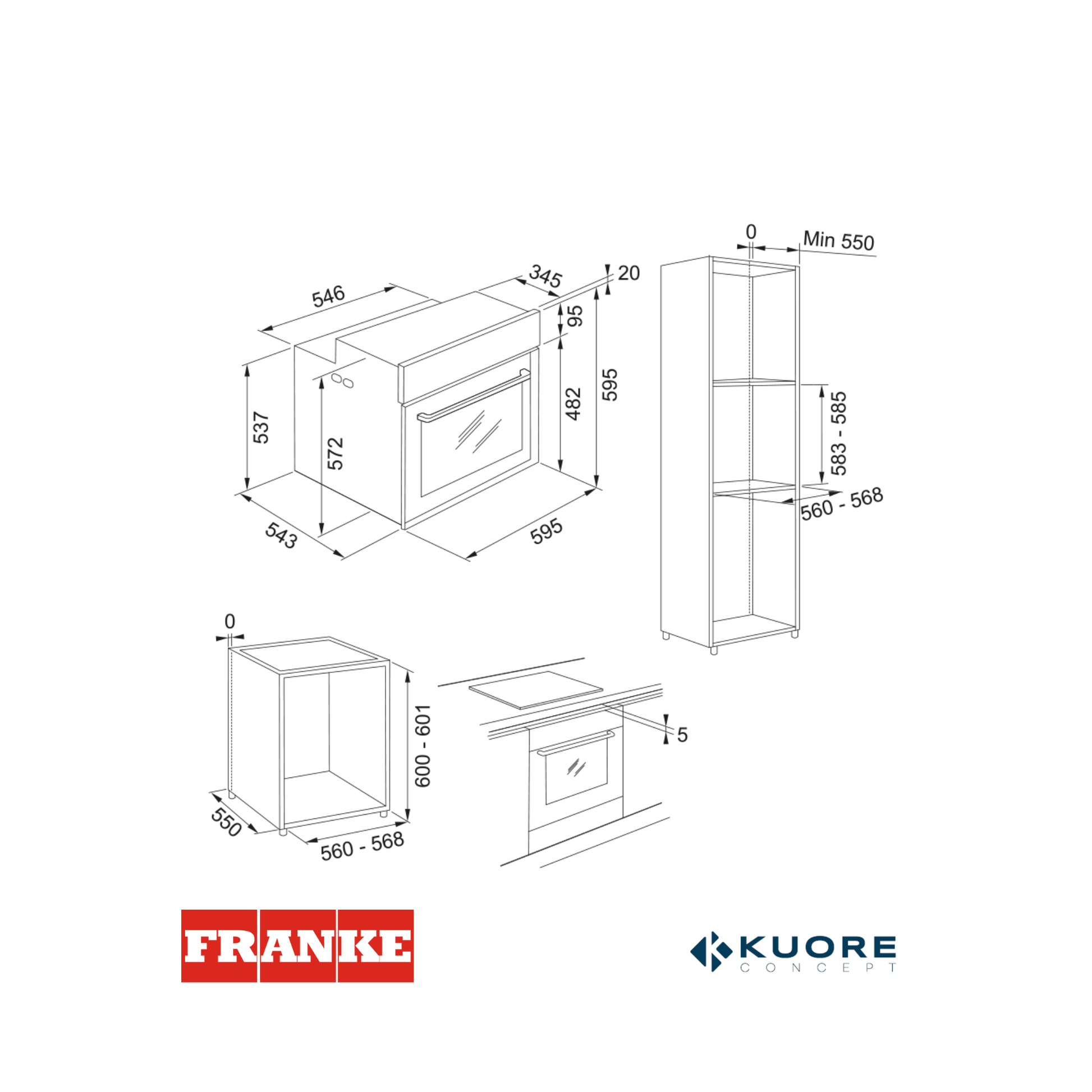 546
345
20
95
537
572
482
595
543
595
0
Min 550
583 - 585
560 - 568
0
600 - 601
550
560 - 568
5
FRANKE
KUORE
CONCEPT