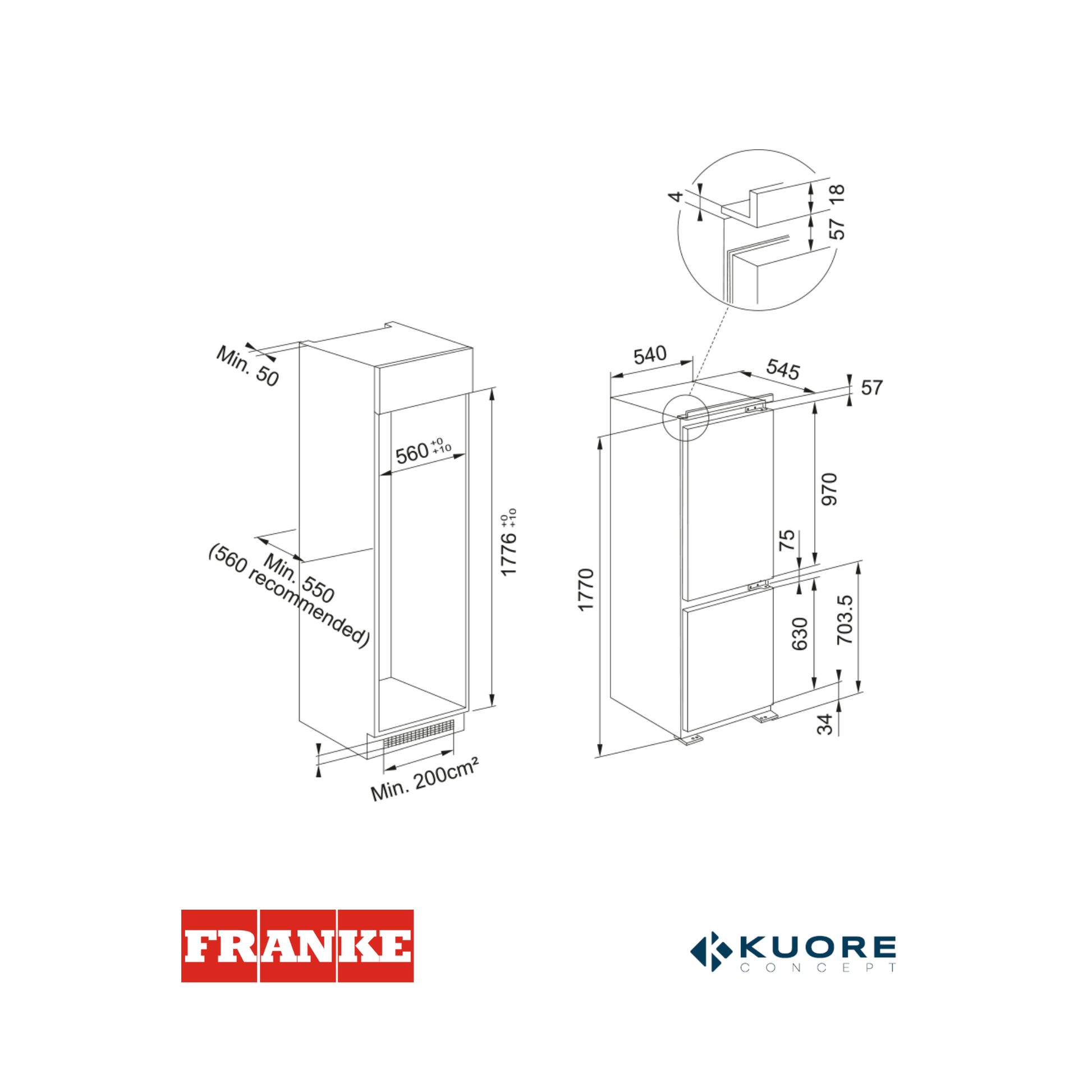 Min. 50

$560^{+0}_{+10}$

$1776^{+0}_{+10}$

Min. 550
(560 recommended)

Min. 200cm²

4

18

57

540

545

57

970

75

1770

630

703.5

34

FRANKE

KUORE
CONCEPT