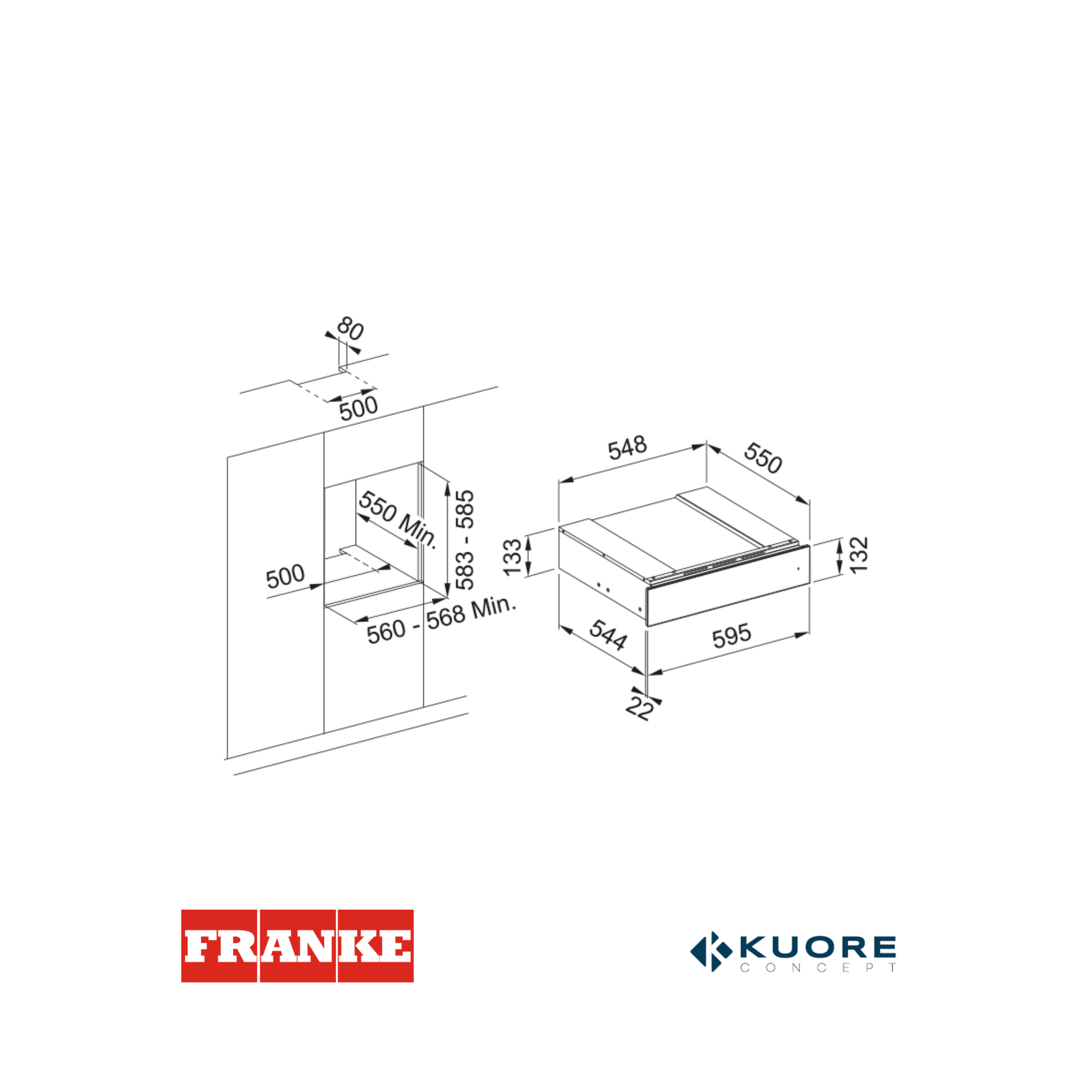 80

500

550 Min.

583 - 585

500

560 - 568 Min.

548

550

133

132

544

595

22

FRANKE

KUORE
CONCEPT